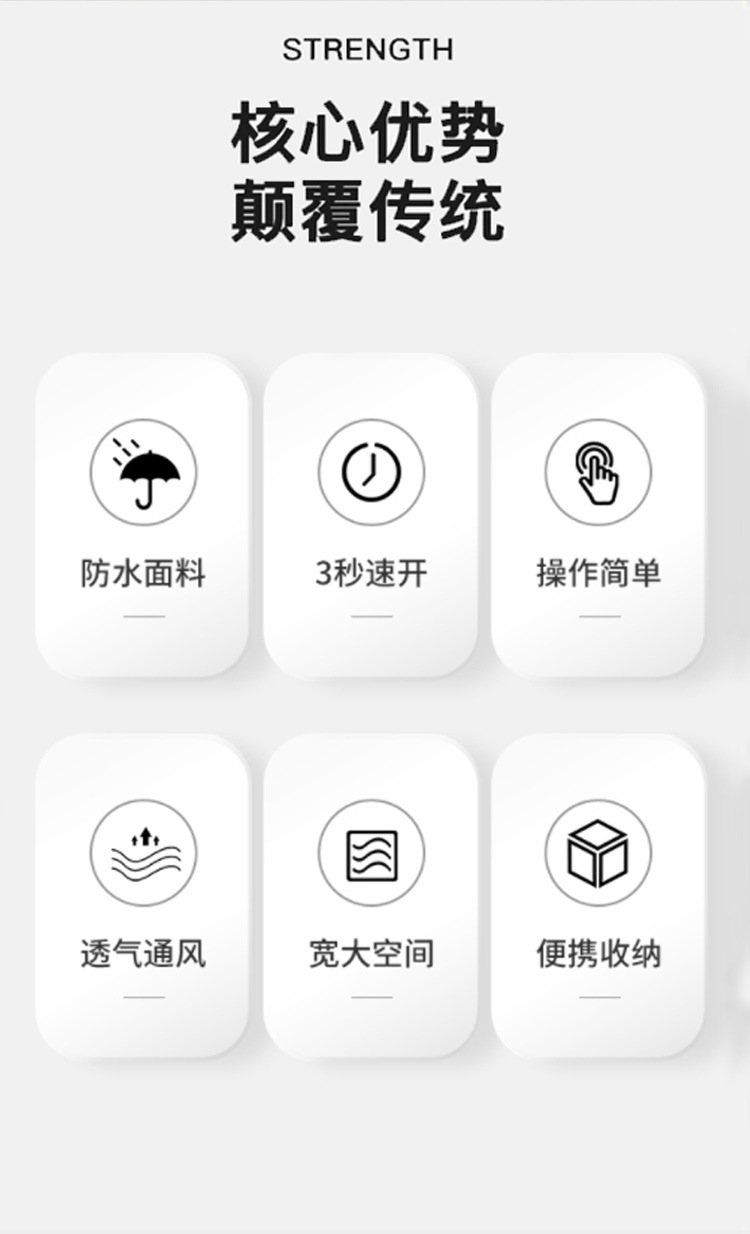 STRENGTH

核心优势
颠覆传统

防水面料

3秒速开

操作简单

透气通风

宽大空间

便携收纳