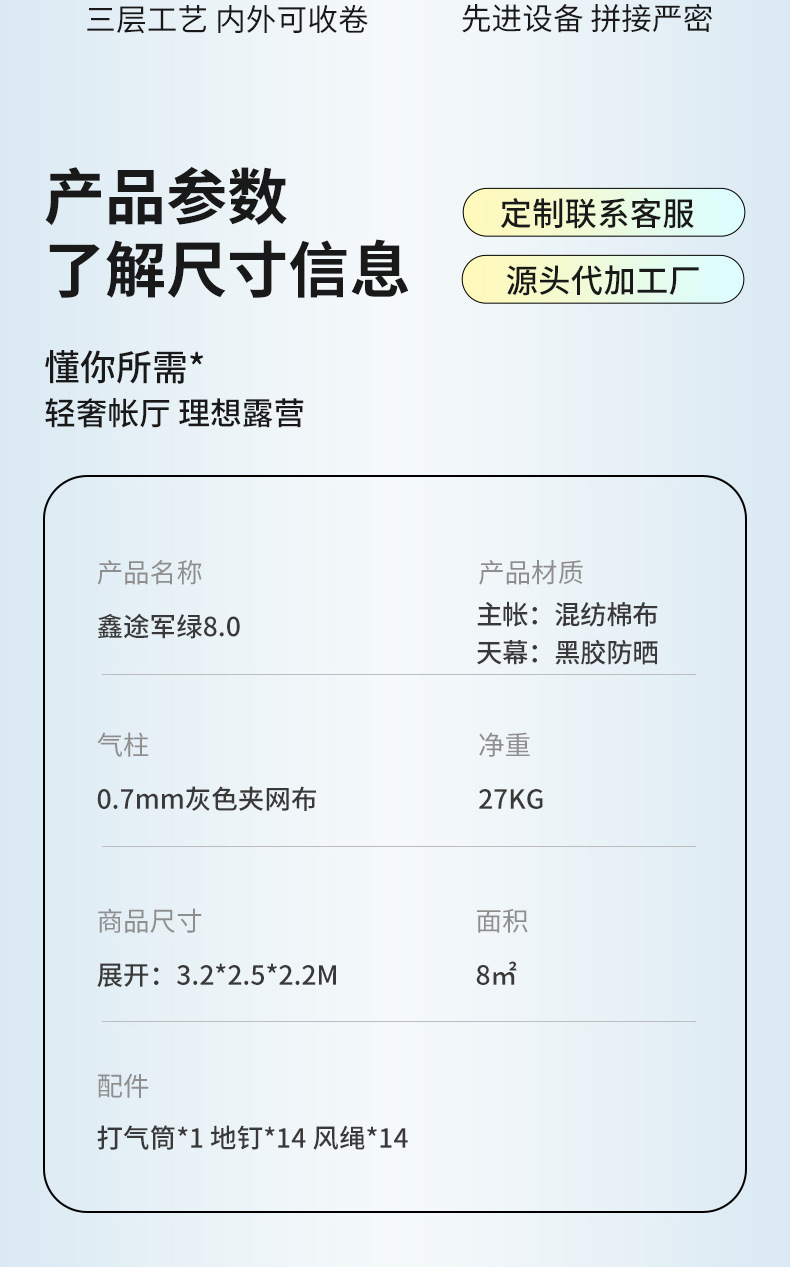 三层工艺 内外可收卷 先进设备 拼接严密

产品参数
了解尺寸信息

定制联系客服

源头代加工厂

懂你所需*
轻奢帐厅 理想露营

产品名称
鑫途军绿8.0

产品材质
主帐：混纺棉布
天幕：黑胶防晒

气柱
0.7mm灰色夹网布

净重
27KG

商品尺寸
展开：3.2*2.5*2.2M

面积
8㎡

配件
打气筒*1 地钉*14 风绳*14